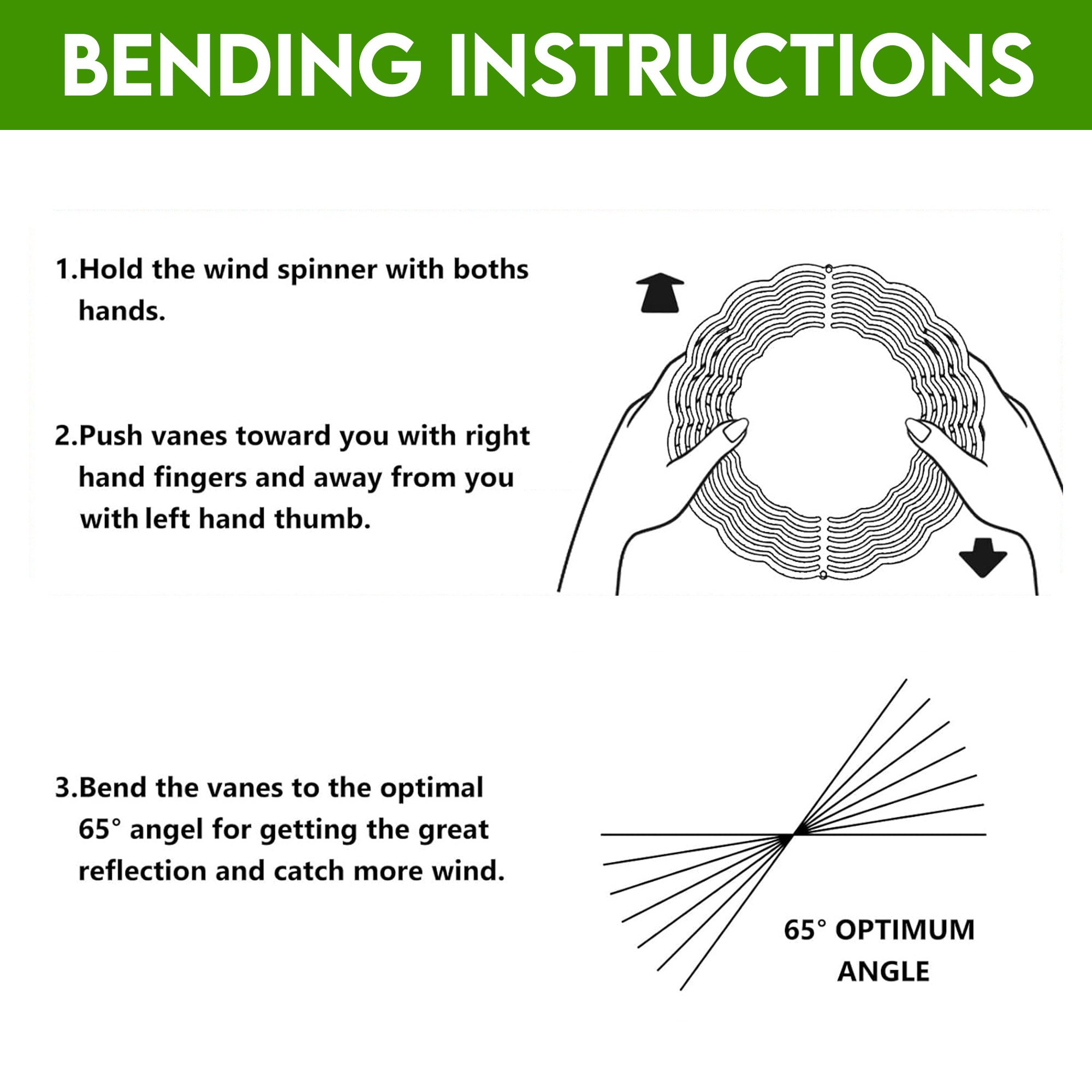 BENDING INSTRUCTIONS

1.Hold the wind spinner with boths hands.

2.Push vanes toward you with right hand fingers and away from you with left hand thumb.

3.Bend the vanes to the optimal 65° angel for getting the great reflection and catch more wind.

65° OPTIMUM ANGLE